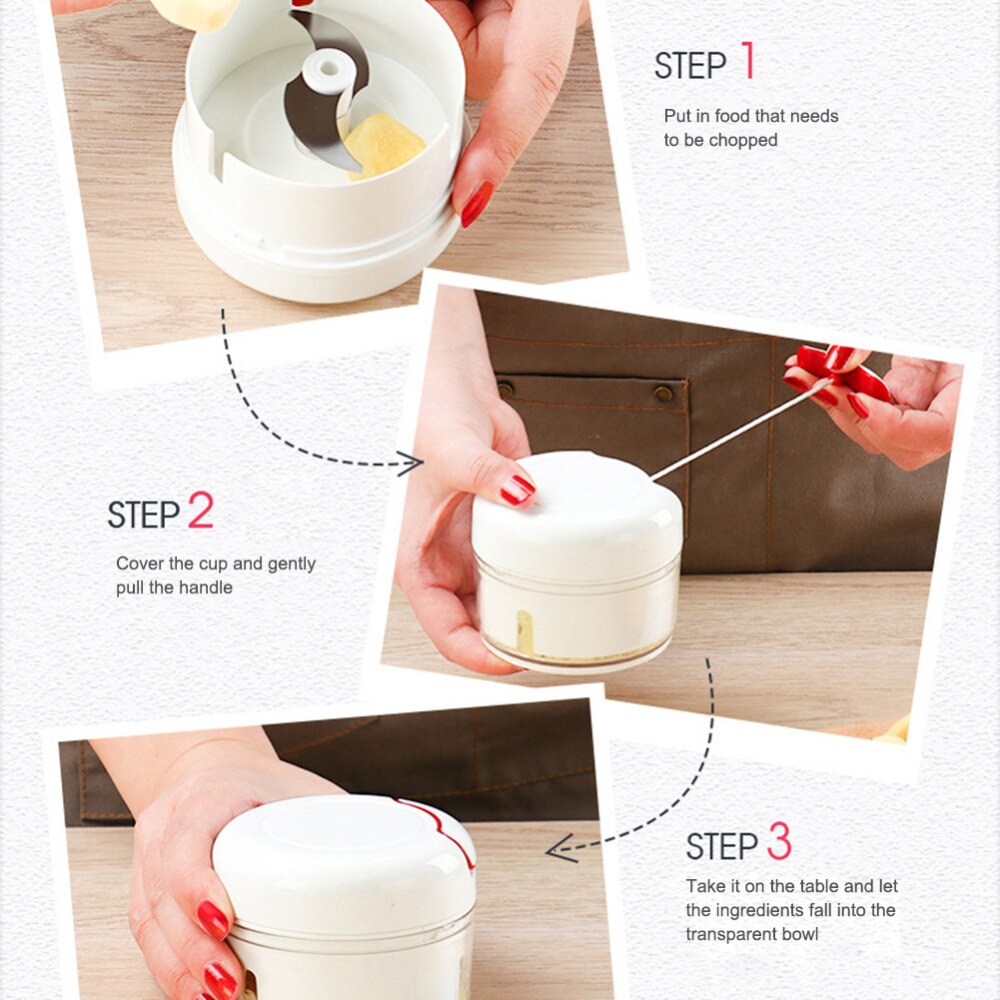 STEP 1

Put in food that needs to be chopped

STEP 2

Cover the cup and gently pull the handle

STEP 3

Take it on the table and let the ingredients fall into the transparent bowl